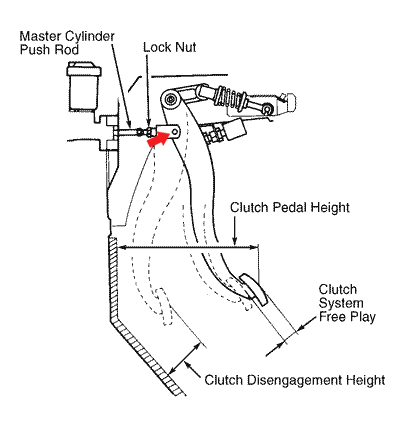 Master Cylinder
Push Rod

Lock Nut

Clutch Pedal Height

Clutch
System
Free Play

Clutch Disengagement Height