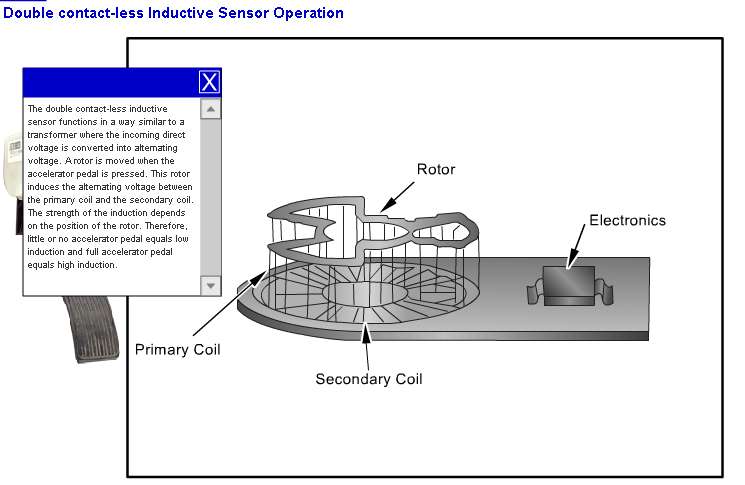 Double contact-less Inductive Sensor Operation

X

The double contact-less inductive sensor functions in a way similar to a transformer where the incoming direct voltage is converted into alternating voltage. A rotor is moved when the accelerator pedal is pressed. This rotor induces the alternating voltage between the primary coil and the secondary coil. The strength of the induction depends on the position of the rotor. Therefore, little or no accelerator pedal equals low induction and full accelerator pedal equals high induction.

Rotor

Electronics

Primary Coil

Secondary Coil