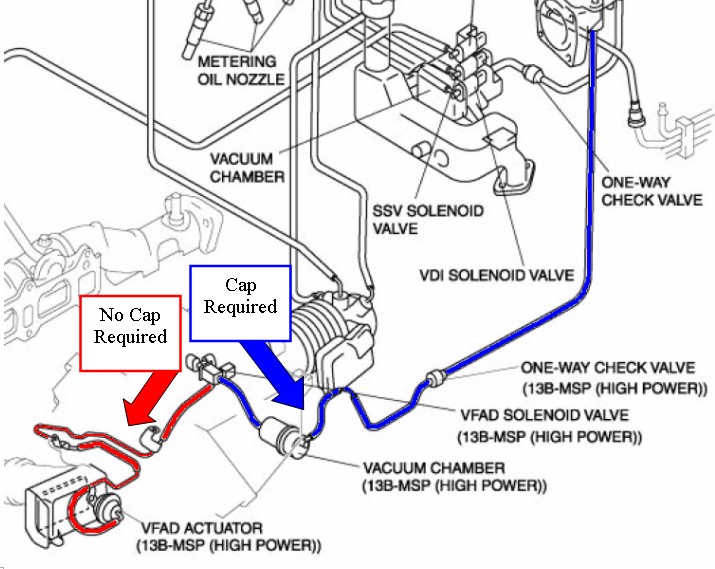 METERING
OIL NOZZLE

VACUUM
CHAMBER

SSV SOLENOID
VALVE

ONE-WAY
CHECK VALVE

VDI SOLENOID VALVE

Cap
Required

No Cap
Required

ONE-WAY CHECK VALVE
(13B-MSP (HIGH POWER))

VFAD SOLENOID VALVE
(13B-MSP (HIGH POWER))

VACUUM CHAMBER
(13B-MSP (HIGH POWER))

VFAD ACTUATOR
(13B-MSP (HIGH POWER))