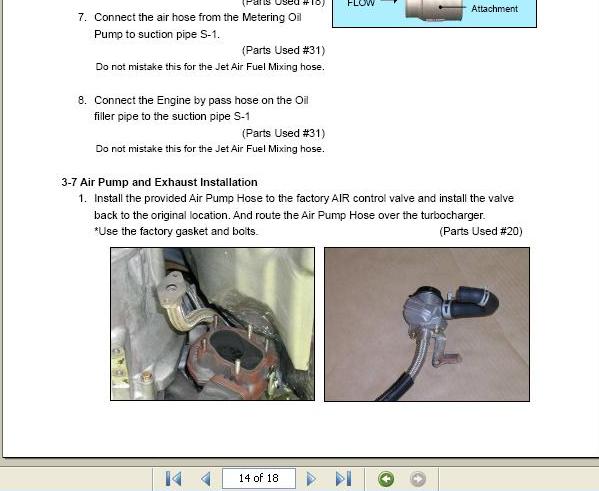 (Parts Used #18)

FLOW

Attachment

7. Connect the air hose from the Metering Oil Pump to suction pipe S-1.

(Parts Used #31)

Do not mistake this for the Jet Air Fuel Mixing hose.

8. Connect the Engine by pass hose on the Oil filler pipe to the suction pipe S-1

(Parts Used #31)

Do not mistake this for the Jet Air Fuel Mixing hose.

3-7 Air Pump and Exhaust Installation

1. Install the provided Air Pump Hose to the factory AIR control valve and install the valve back to the original location. And route the Air Pump Hose over the turbocharger. *Use the factory gasket and bolts.

(Parts Used #20)

14 of 18