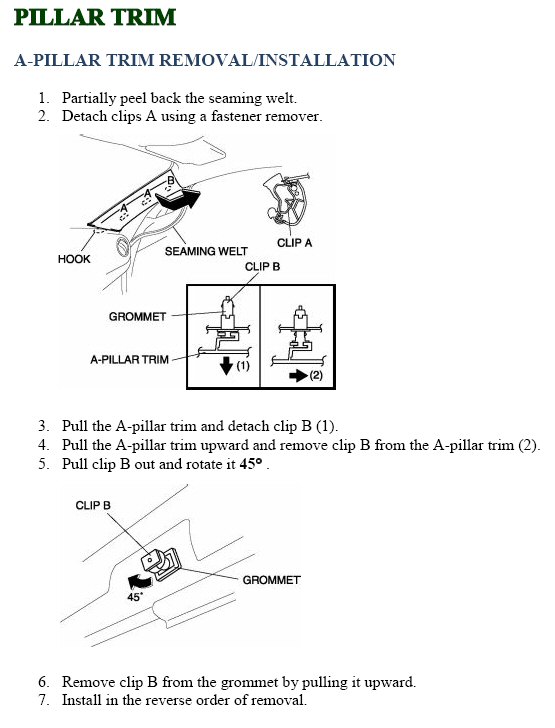 PILLAR TRIM

A-PILLAR TRIM REMOVAL/INSTALLATION

1. Partially peel back the seaming welt.
2. Detach clips A using a fastener remover.

A
A
B
HOOK
SEAMING WELT
CLIP A
CLIP B
GROMMET
A-PILLAR TRIM
(1)
(2)

3. Pull the A-pillar trim and detach clip B (1).
4. Pull the A-pillar trim upward and remove clip B from the A-pillar trim (2).
5. Pull clip B out and rotate it 45° .

CLIP B
GROMMET
45°

6. Remove clip B from the grommet by pulling it upward.
7. Install in the reverse order of removal.