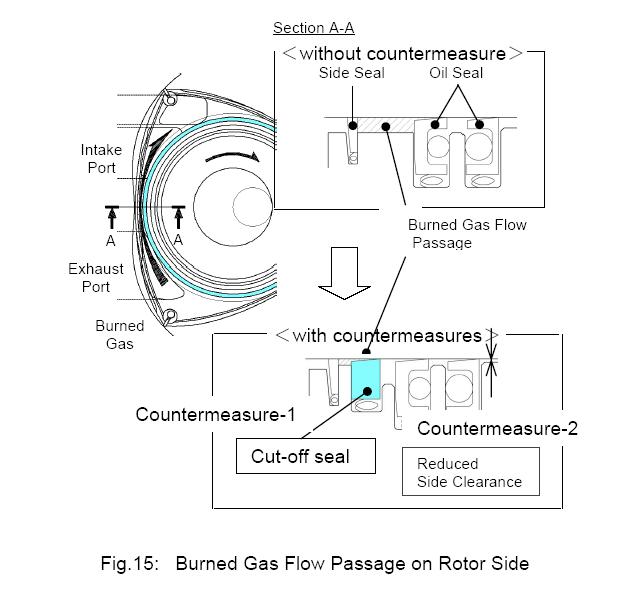 Section A-A

<without countermeasure>

Side Seal

Oil Seal

Intake Port

A

A

Exhaust Port

Burned Gas

Burned Gas Flow Passage

<with countermeasures>

Countermeasure-1

Cut-off seal

Countermeasure-2

Reduced Side Clearance

Fig.15: Burned Gas Flow Passage on Rotor Side