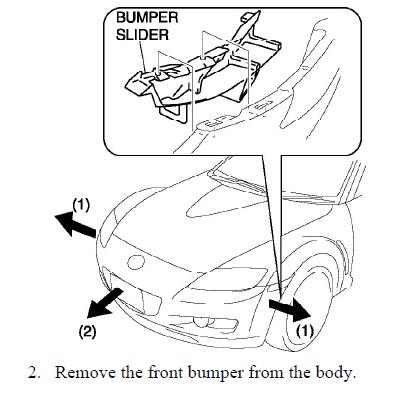 BUMPER SLIDER

(1)

(2)

(1)

2. Remove the front bumper from the body.