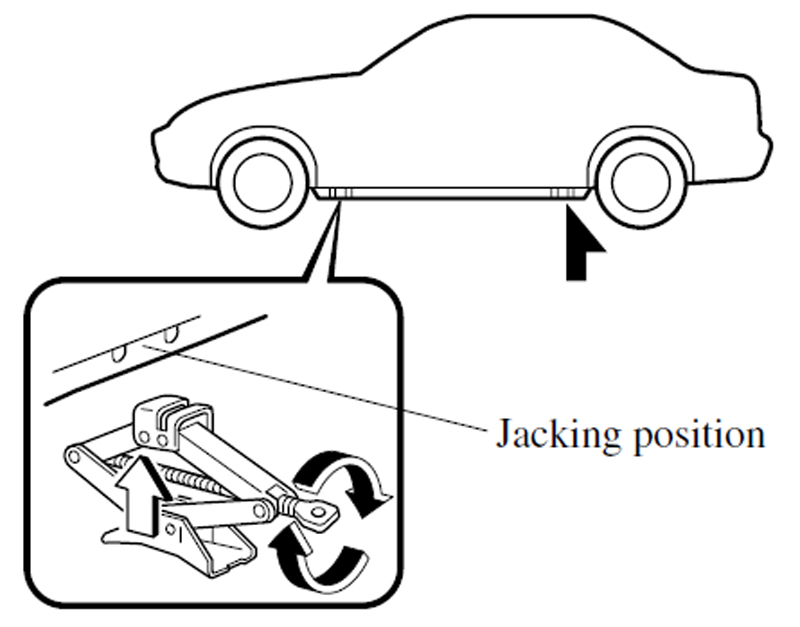 Jacking position