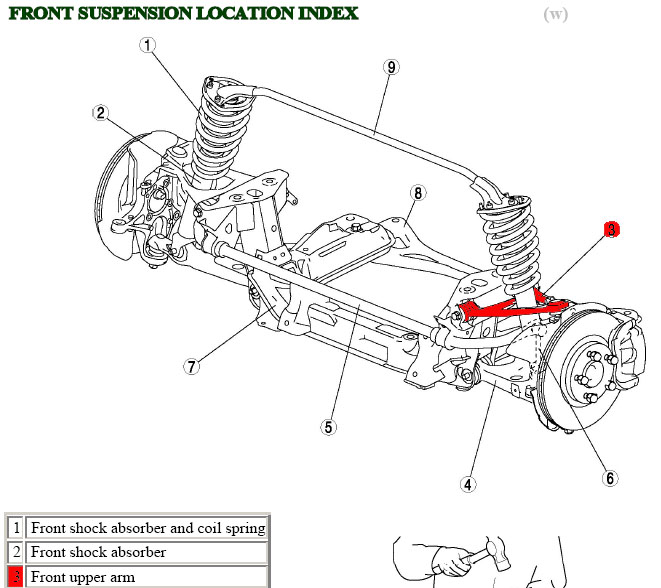 FRONT SUSPENSION LOCATION INDEX

(w)

1
9
2
8
3
7
5
4
6

| 1 | Front shock absorber and coil spring |
|---|---|
| 2 | Front shock absorber |
| 3 | Front upper arm |